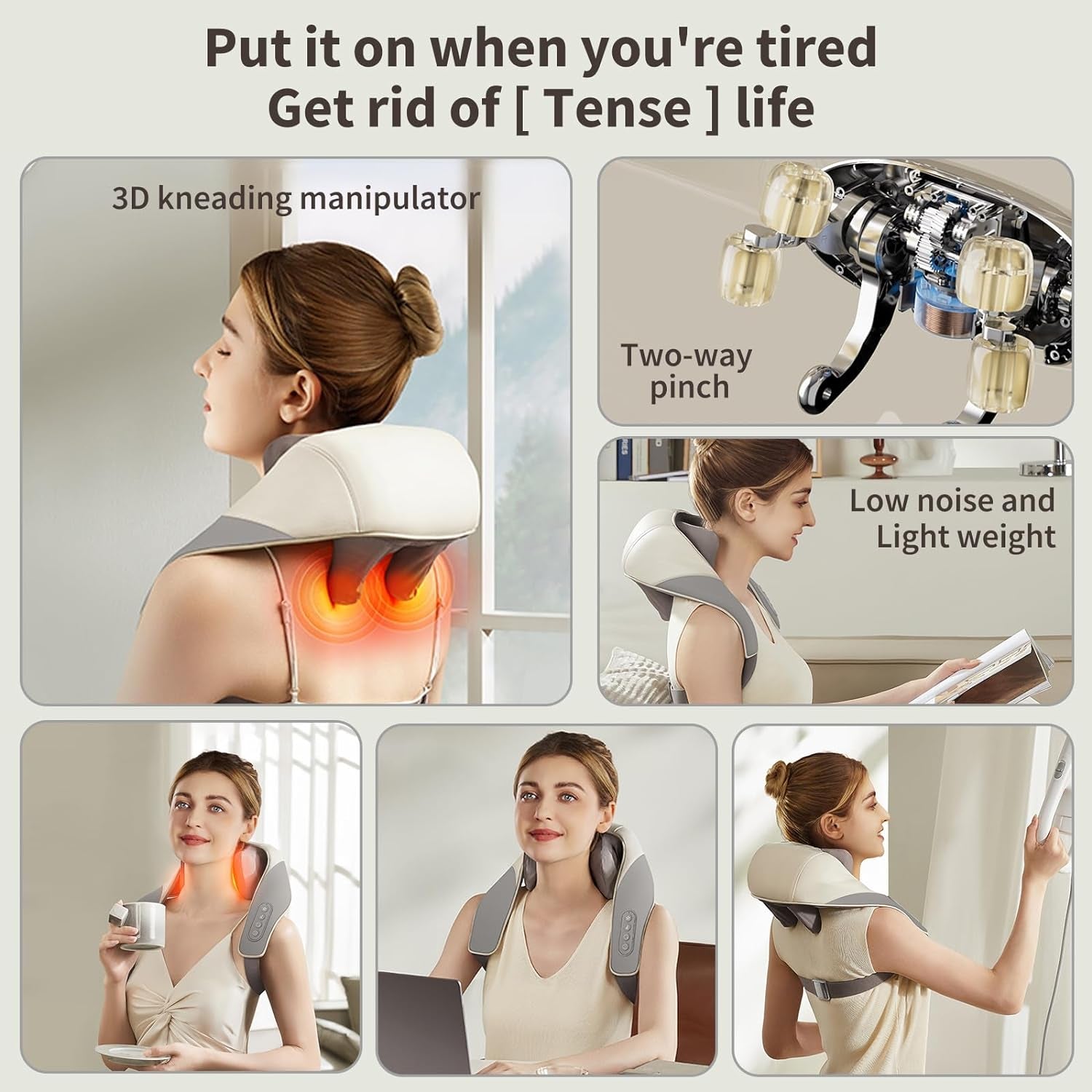 Put it on when you're tired
Get rid of [ Tense ] life

3D kneading manipulator

Two-way pinch

Low noise and Light weight