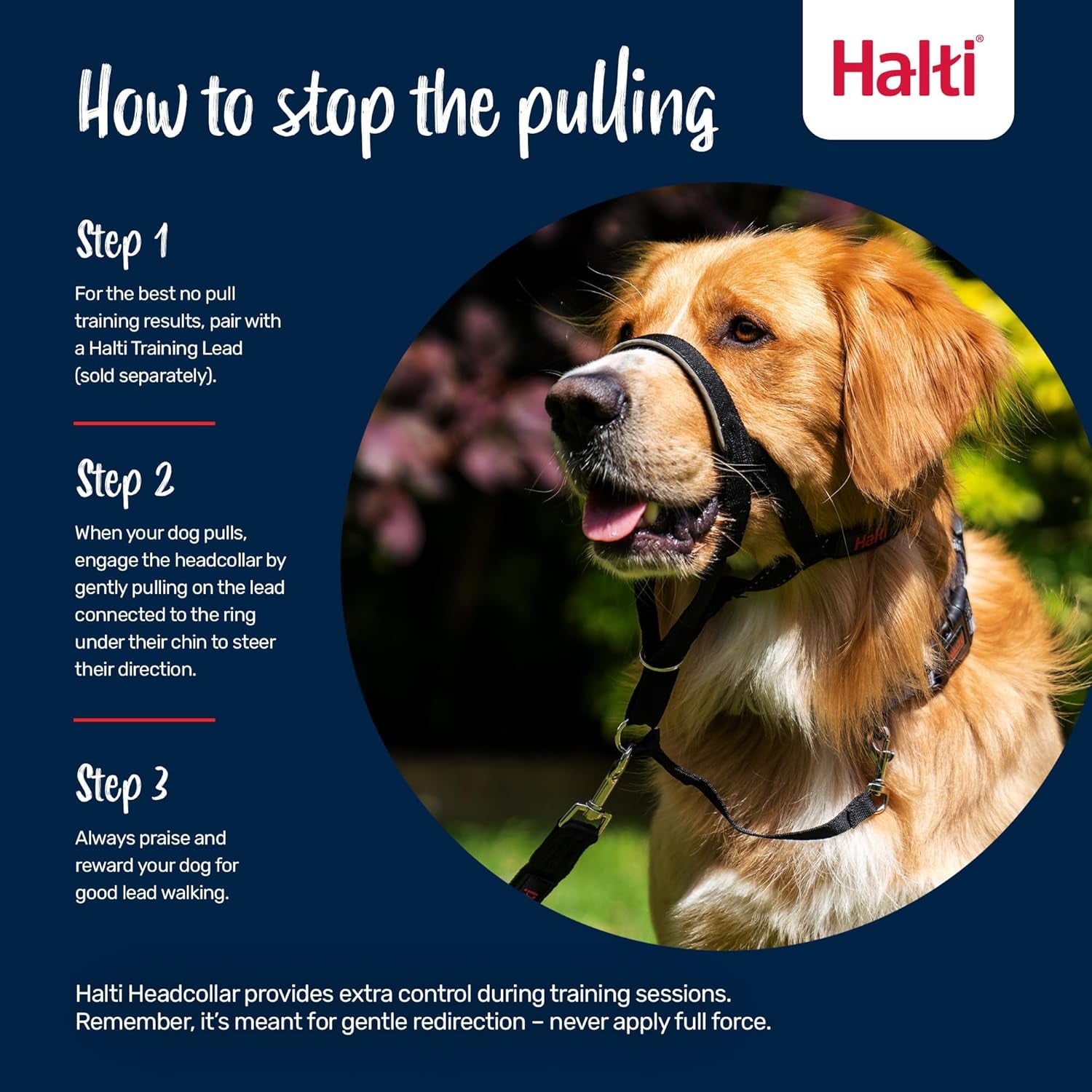 How to stop the pulling

Halti®

Step 1

For the best no pull training results, pair with a Halti Training Lead (sold separately).

Step 2

When your dog pulls, engage the headcollar by gently pulling on the lead connected to the ring under their chin to steer their direction.

Step 3

Always praise and reward your dog for good lead walking.

Halti

Halti Headcollar provides extra control during training sessions. Remember, it's meant for gentle redirection – never apply full force.