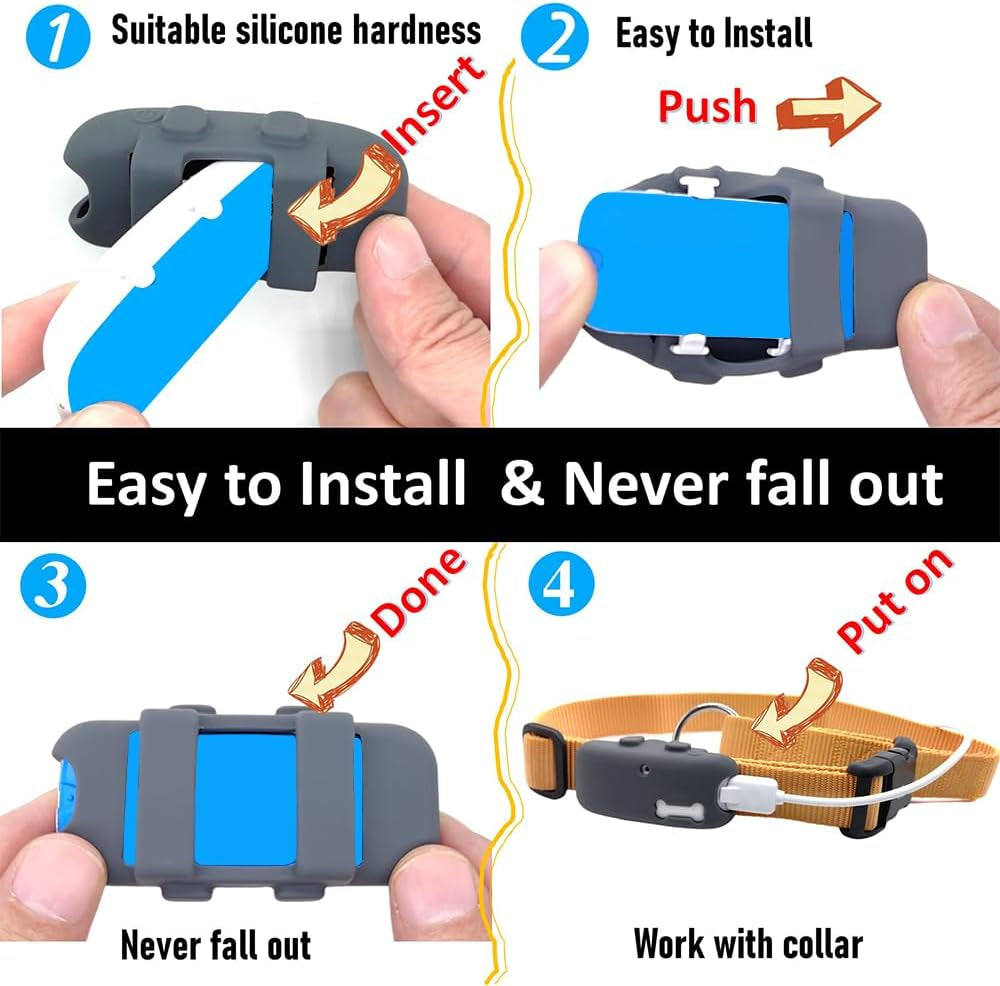 1 Suitable silicone hardness

Insert

2 Easy to Install

Push

Easy to Install & Never fall out

3

Done

Never fall out

4

Put on

Work with collar